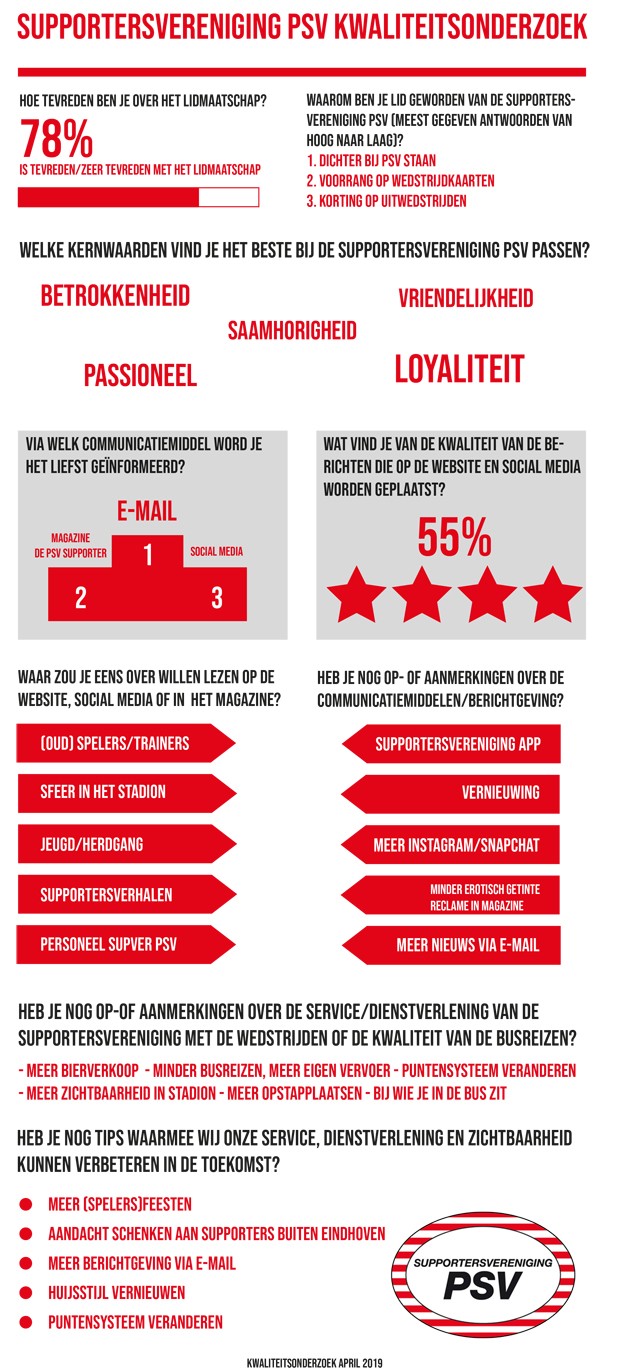 SUPPORTERSVERENIGING PSV KWALITEITSONDERZOEK

HOE TEVREDEN BEN JE OVER HET LIDMAATSCHAP?

78%

IS TEVREDEN/ZEER TEVREDEN MET HET LIDMAATSCHAP

WAAROM BEN JE LID GEWORDEN VAN DE SUPPORTERSVERENIGING PSV (MEEST GEGEVEN ANTWOORDEN VAN HOOG NAAR LAAG)?

1. DICHTER BIJ PSV STAAN
2. VOORRANG OP WEDSTRIJDKAARTEN
3. KORTING OP UITWEDSTRIJDEN

WELKE KERNWAARDEN VIND JE HET BESTE BIJ DE SUPPORTERSVERENIGING PSV PASSEN?

BETROKKENHEID

VRIENDELIJKHEID

SAAMHORIGHEID

PASSIONEEL

LOYALITEIT

VIA WELK COMMUNICATIEMIDDEL WORD JE HET LIEFST GEÏNFORMEERD?

E-MAIL

MAGAZINE DE PSV SUPPORTER

SOCIAL MEDIA

1

2

3

WAT VIND JE VAN DE KWALITEIT VAN DE BERICHTEN DIE OP DE WEBSITE EN SOCIAL MEDIA WORDEN GEPLAATST?

55%

WAAR ZOU JE EENS OVER WILLEN LEZEN OP DE WEBSITE, SOCIAL MEDIA OF IN HET MAGAZINE?

(OUD) SPELERS/TRAINERS

SFEER IN HET STADION

JEUGD/HERDGANG

SUPPORTERSVERHALEN

PERSONEEL SUPVER PSV

HEB JE NOG OP- OF AANMERKINGEN OVER DE COMMUNICATIEMIDDELEN/BERICHTGEVING?

SUPPORTERSVERENIGING APP

VERNIEUWING

MEER INSTAGRAM/SNAPCHAT

MINDER EROTISCH GETINTE RECLAME IN MAGAZINE

MEER NIEUWS VIA E-MAIL

HEB JE NOG OP-OF AANMERKINGEN OVER DE SERVICE/DIENSTVERLENING VAN DE SUPPORTERSVERENIGING MET DE WEDSTRIJDEN OF DE KWALITEIT VAN DE BUSREIZEN?

- MEER BIERVERKOOP - MINDER BUSREIZEN, MEER EIGEN VERVOER - PUNTENSYSTEEM VERANDEREN
- MEER ZICHTBAARHEID IN STADION - MEER OPSTAPPLAATSEN - BIJ WIE JE IN DE BUS ZIT

HEB JE NOG TIPS WAARMEE WIJ ONZE SERVICE, DIENSTVERLENING EN ZICHTBAARHEID KUNNEN VERBETEREN IN DE TOEKOMST?

MEER (SPELERS)FEESTEN
AANDACHT SCHENKEN AAN SUPPORTERS BUITEN EINDHOVEN
MEER BERICHTGEVING VIA E-MAIL
HUIJSSTIJL VERNIEUWEN
PUNTENSYSTEEM VERANDEREN

SUPPORTERSVERENIGING PSV

KWALITEITSONDERZOEK APRIL 2019